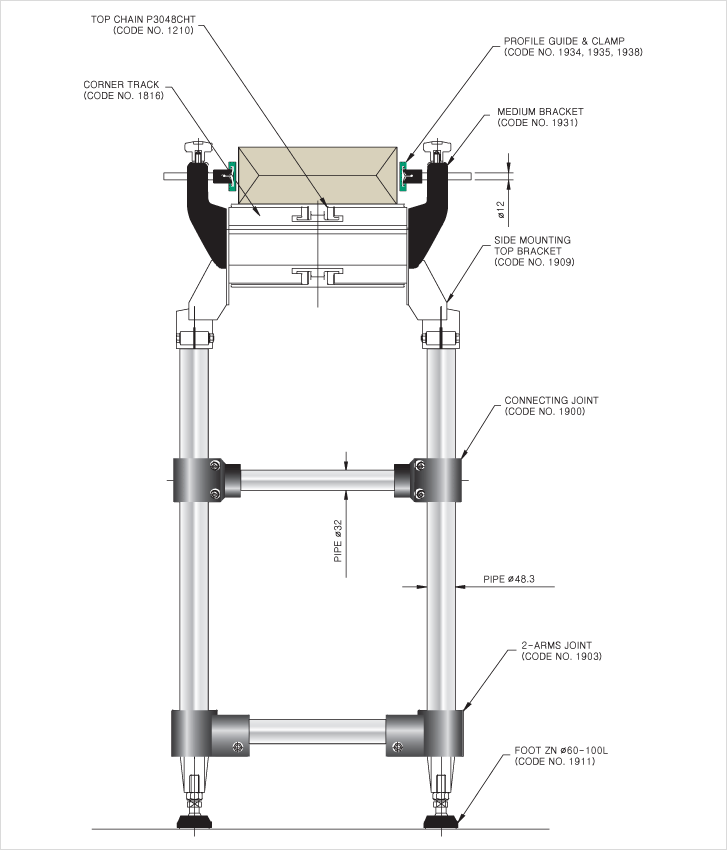 TOP CHAIN P3048CHT
(CODE NO. 1210)

PROFILE GUIDE & CLAMP
(CODE NO. 1934, 1935, 1938)

CORNER TRACK
(CODE NO. 1816)

MEDIUM BRACKET
(CODE NO. 1931)

ø12

SIDE MOUNTING
TOP BRACKET
(CODE NO. 1909)

CONNECTING JOINT
(CODE NO. 1900)

PIPE ø32

PIPE ø48.3

2-ARMS JOINT
(CODE NO. 1903)

FOOT ZN ø60-100L
(CODE NO. 1911)