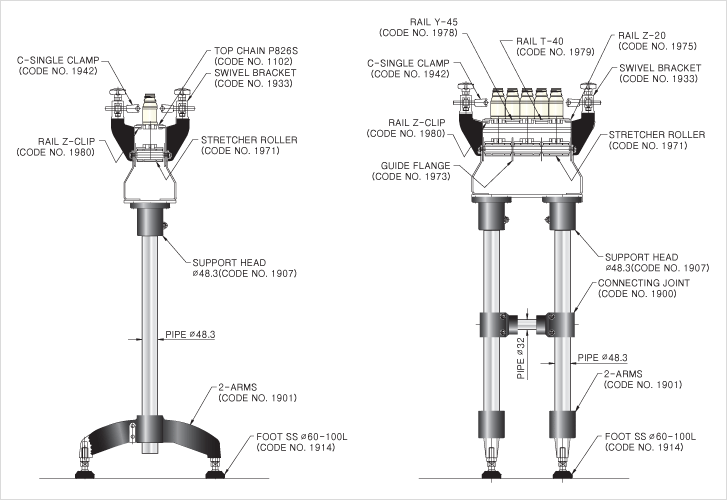 C-SINGLE CLAMP
(CODE NO. 1942)

TOP CHAIN P826S
(CODE NO. 1102)

SWIVEL BRACKET
(CODE NO. 1933)

RAIL Z-CLIP
(CODE NO. 1980)

STRETCHER ROLLER
(CODE NO. 1971)

SUPPORT HEAD
ø48.3(CODE NO. 1907)

PIPE ø48.3

2-ARMS
(CODE NO. 1901)

FOOT SS ø60-100L
(CODE NO. 1914)

RAIL Y-45
(CODE NO. 1978)

RAIL T-40
(CODE NO. 1979)

RAIL Z-20
(CODE NO. 1975)

C-SINGLE CLAMP
(CODE NO. 1942)

SWIVEL BRACKET
(CODE NO. 1933)

RAIL Z-CLIP
(CODE NO. 1980)

STRETCHER ROLLER
(CODE NO. 1971)

GUIDE FLANGE
(CODE NO. 1973)

SUPPORT HEAD
ø48.3(CODE NO. 1907)

CONNECTING JOINT
(CODE NO. 1900)

PIPE ø32

PIPE ø48.3

2-ARMS
(CODE NO. 1901)

FOOT SS ø60-100L
(CODE NO. 1914)